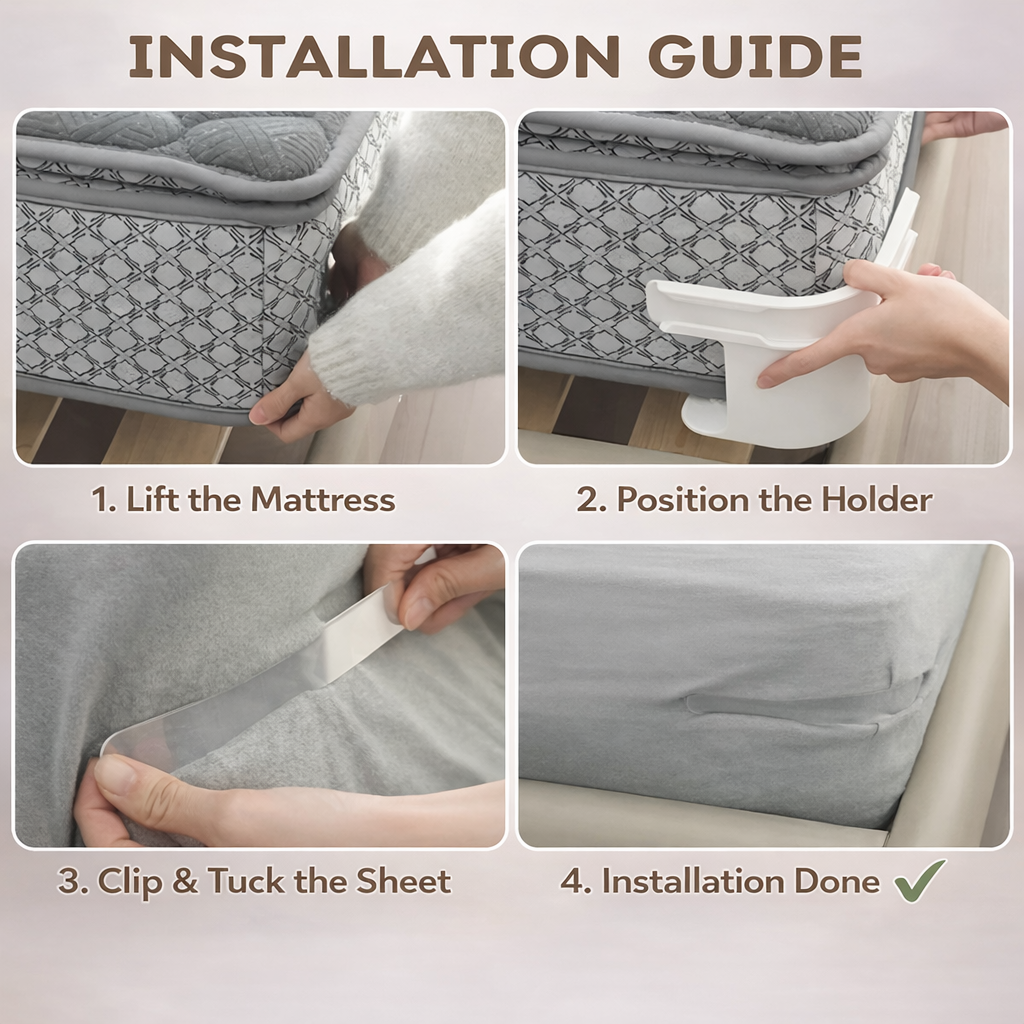 INSTALLATION GUIDE

1. Lift the Mattress

2. Position the Holder

3. Clip & Tuck the Sheet

4. Installation Done ✓