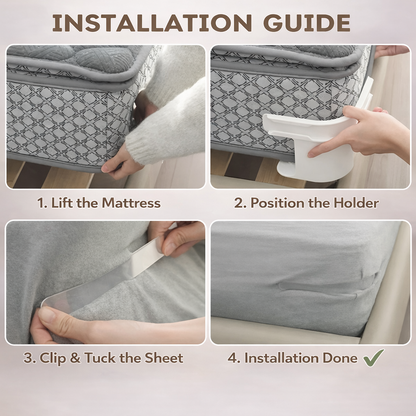 INSTALLATION GUIDE

1. Lift the Mattress

2. Position the Holder

3. Clip & Tuck the Sheet

4. Installation Done ✓